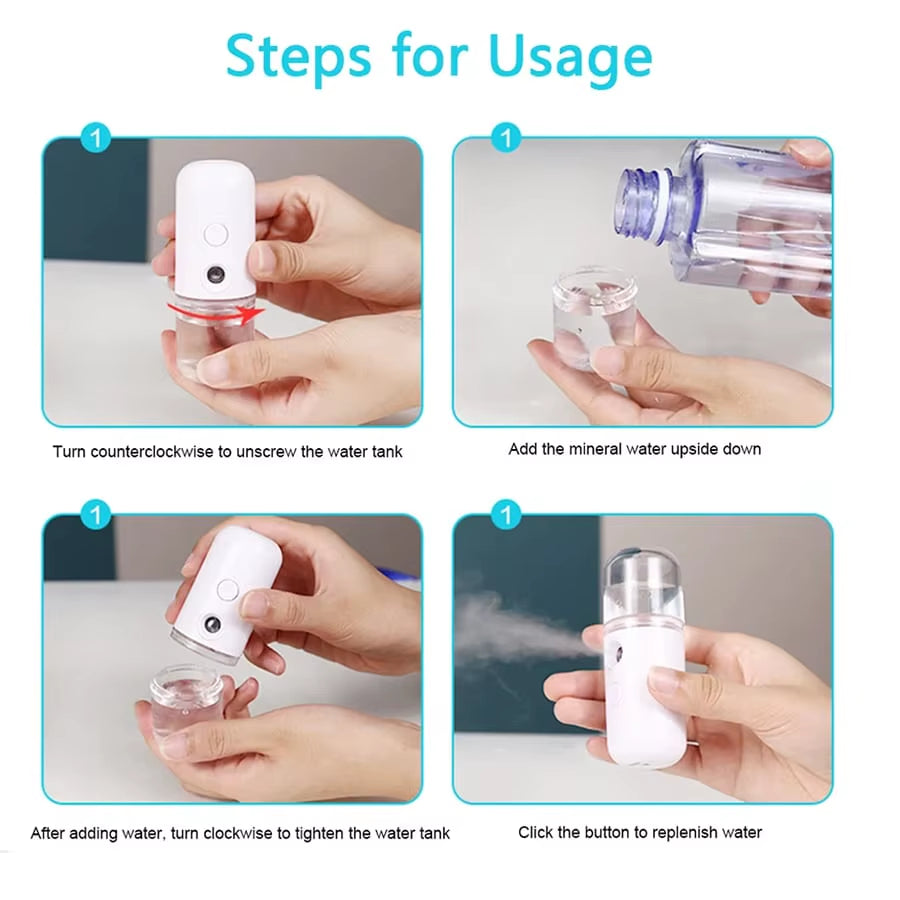 Steps for Usage

1

Turn counterclockwise to unscrew the water tank

1

Add the mineral water upside down

1

After adding water, turn clockwise to tighten the water tank

1

Click the button to replenish water