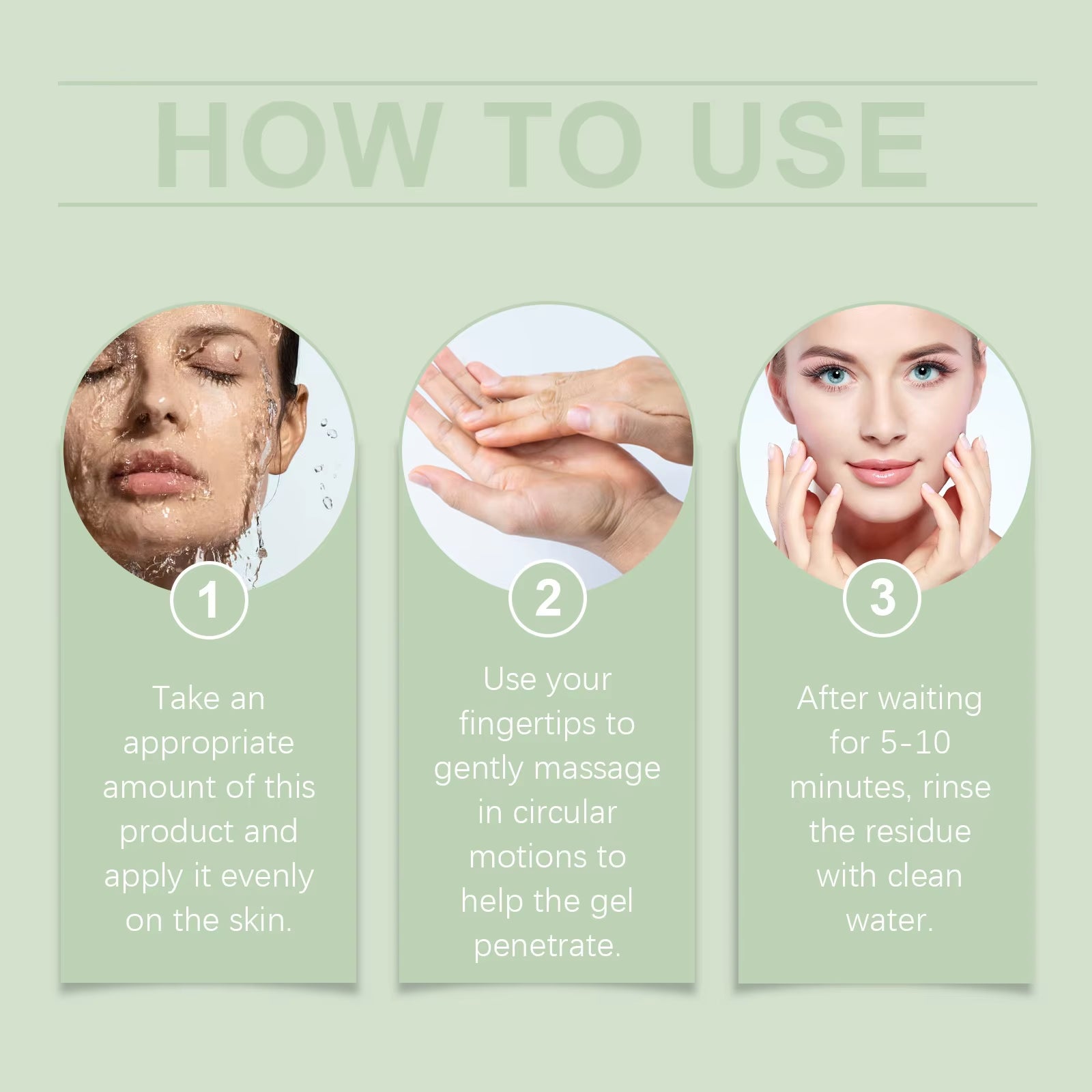 HOW TO USE

1

Take an appropriate amount of this product and apply it evenly on the skin.

2

Use your fingertips to gently massage in circular motions to help the gel penetrate.

3

After waiting for 5-10 minutes, rinse the residue with clean water.