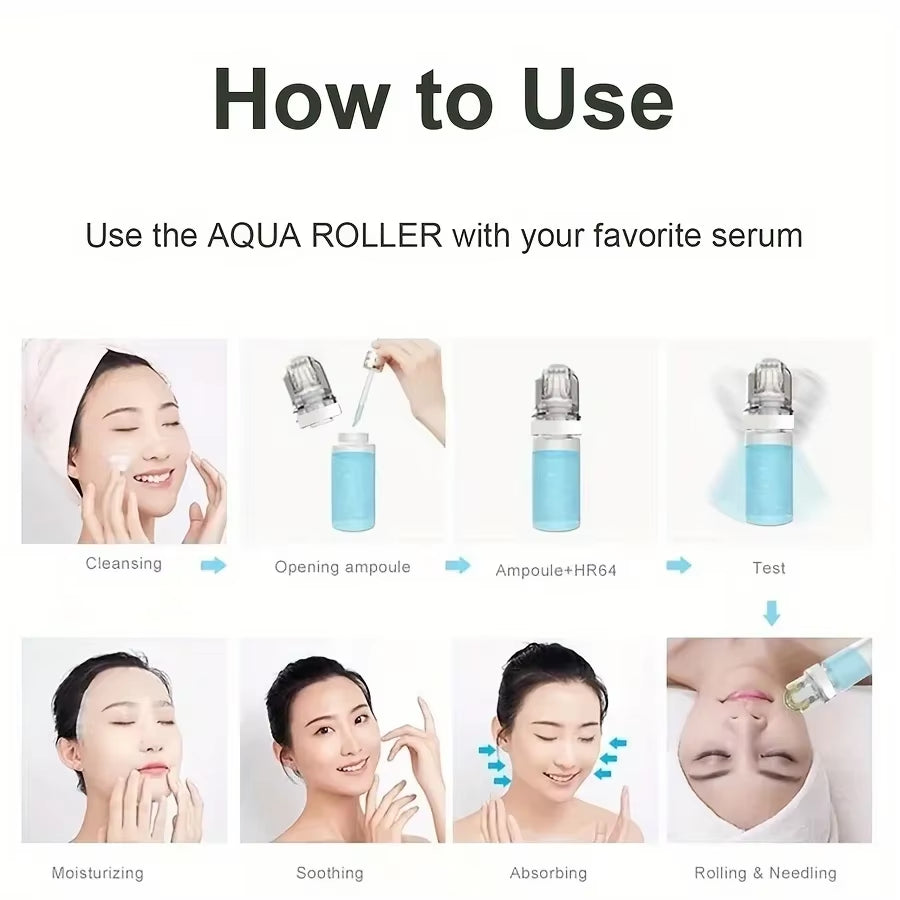 How to Use

Use the AQUA ROLLER with your favorite serum

Cleansing

Opening ampoule

Ampoule+HR64

Test

Moisturizing

Soothing

Absorbing

Rolling & Needling