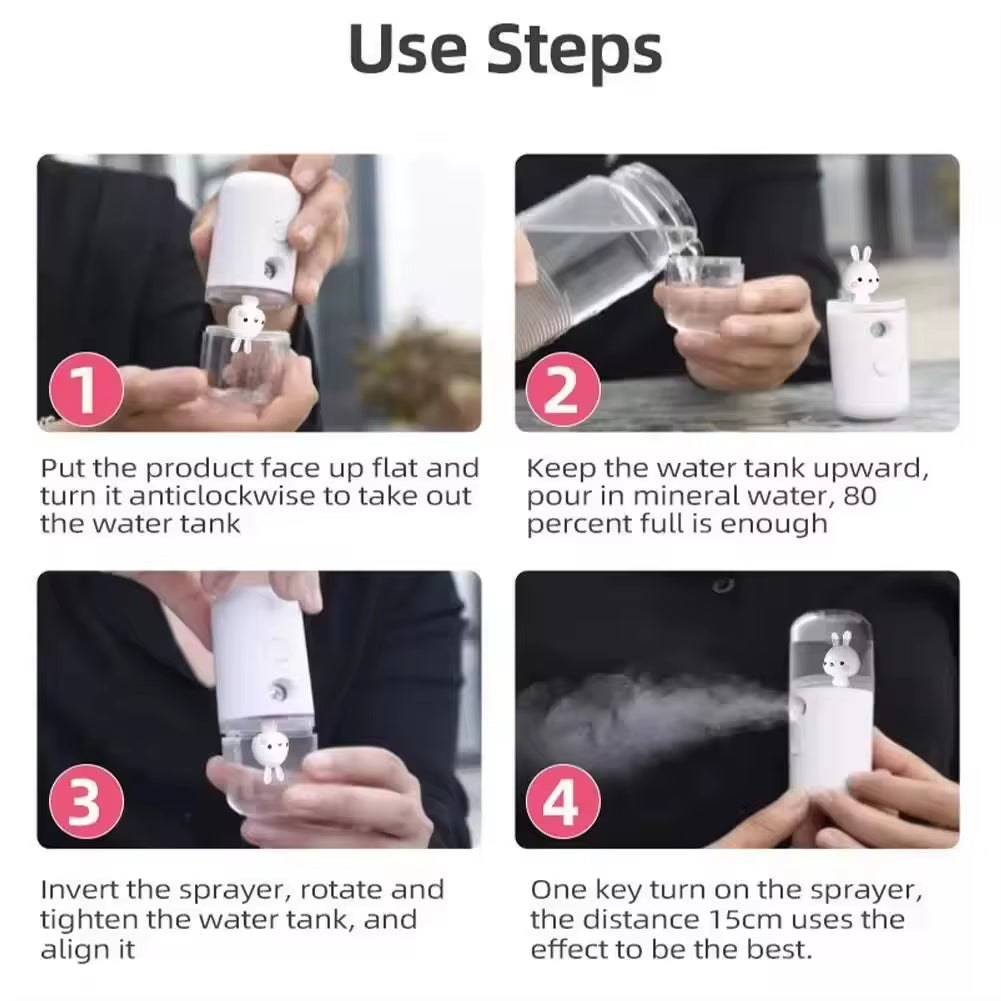 Use Steps

1

Put the product face up flat and turn it anticlockwise to take out the water tank

2

Keep the water tank upward, pour in mineral water, 80 percent full is enough

3

Invert the sprayer, rotate and tighten the water tank, and align it

4

One key turn on the sprayer, the distance 15cm uses the effect to be the best.